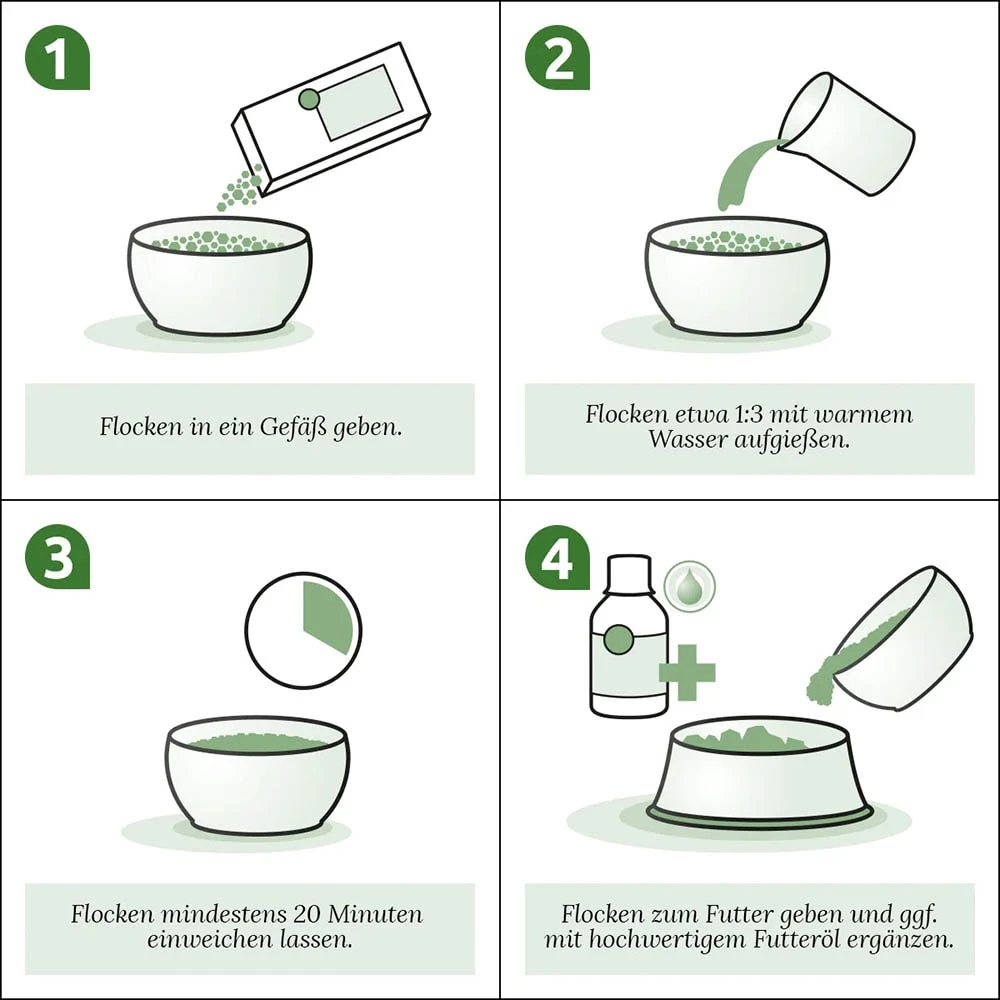 1

Flocken in ein Gefäß geben.

2

Flocken etwa 1:3 mit warmem Wasser aufgießen.

3

Flocken mindestens 20 Minuten einweichen lassen.

4

Flocken zum Futter geben und ggf. mit hochwertigem Futteröl ergänzen.