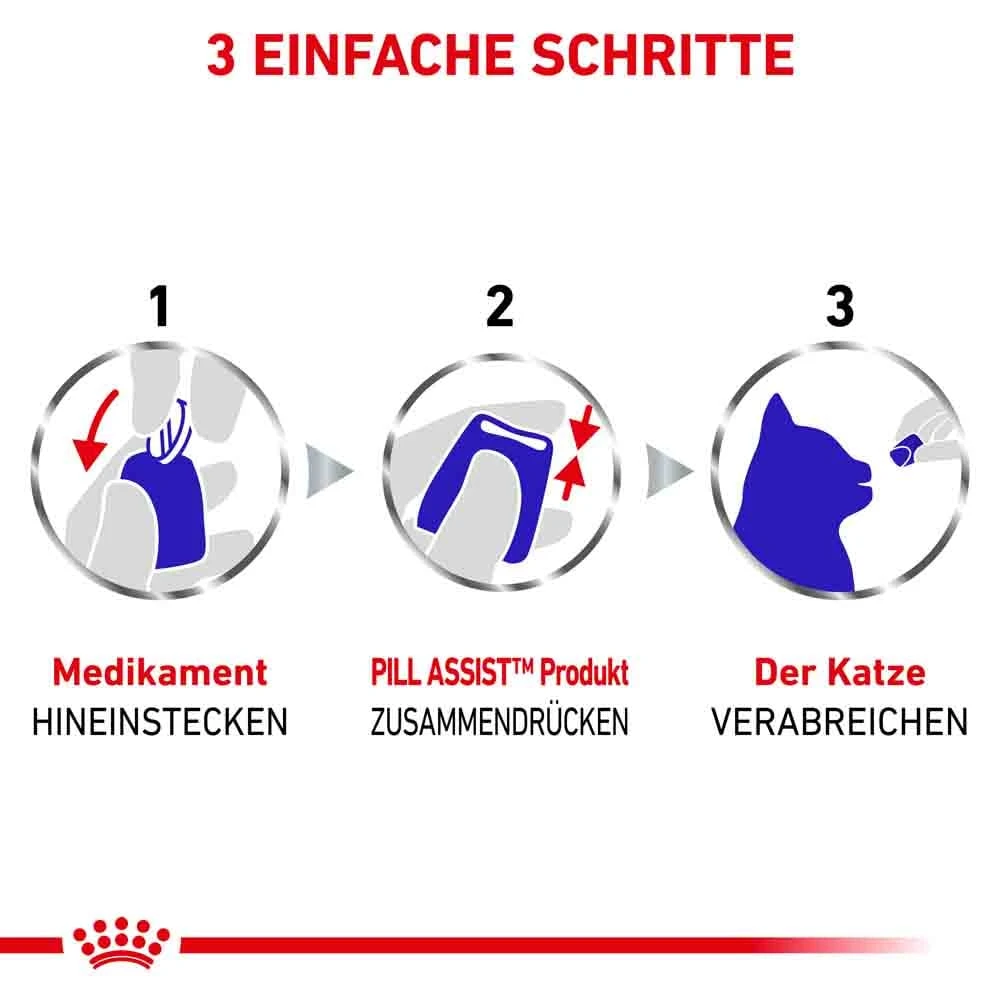 3 EINFACHE SCHRITTE

1

Medikament
HINEINSTECKEN

2

PILL ASSIST™ Produkt
ZUSAMMENDRÜCKEN

3

Der Katze
VERABREICHEN